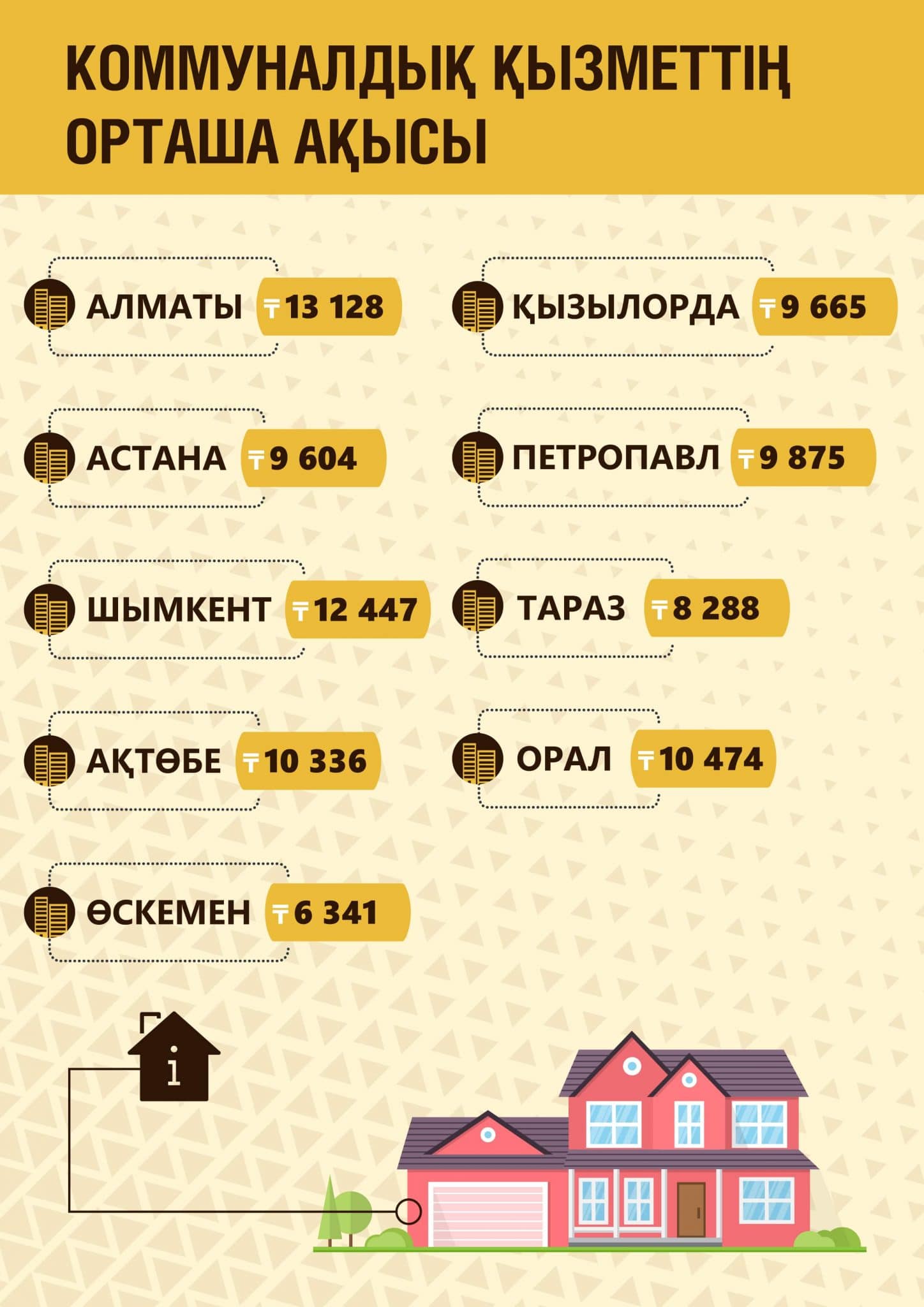 КОММУНАЛДЫҚ ҚЫЗМЕТТІҢ ОРТАША АҚЫСЫ

АЛМАТЫ ₸13 128

АСТАНА ₸9 604

ШЫМКЕНТ ₸12 447

АҚТӨБЕ ₸10 336

ӨСКЕМЕН ₸6 341

ҚЫЗЫЛОРДА ₸9 665

ПЕТРОПАВЛ ₸9 875

ТАРАЗ ₸8 288

ОРАЛ ₸10 474

i