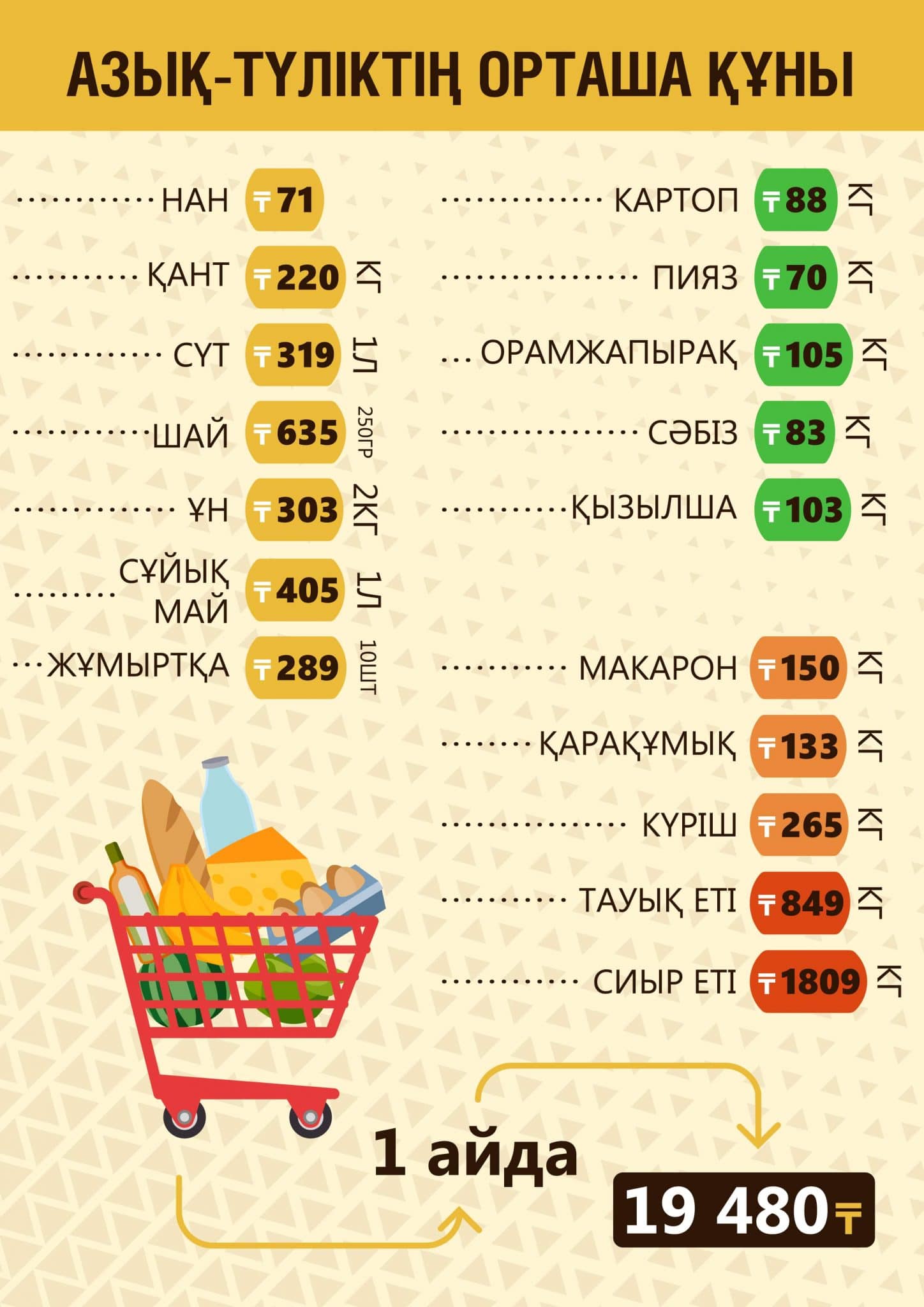 АЗЫҚ-ТҮЛІКТІҢ ОРТАША ҚҰНЫ

НАН ₸71

ҚАНТ ₸220 КГ

СҮТ ₸319 1Л

ШАЙ ₸635 250ГР

ҰН ₸303 2КГ

СҰЙЫҚ МАЙ ₸405 1Л

ЖҰМЫРТҚА ₸289 10ШТ

КАРТОП ₸88 КГ

ПИЯЗ ₸70 КГ

ОРАМЖАПЫРАҚ ₸105 КГ

СӘБІЗ ₸83 КГ

ҚЫЗЫЛША ₸103 КГ

МАКАРОН ₸150 КГ

ҚАРАҚҰМЫҚ ₸133 КГ

КҮРІШ ₸265 КГ

ТАУЫҚ ЕТІ ₸849 КГ

СИЫР ЕТІ ₸1809 КГ

1 айда

19 480₸